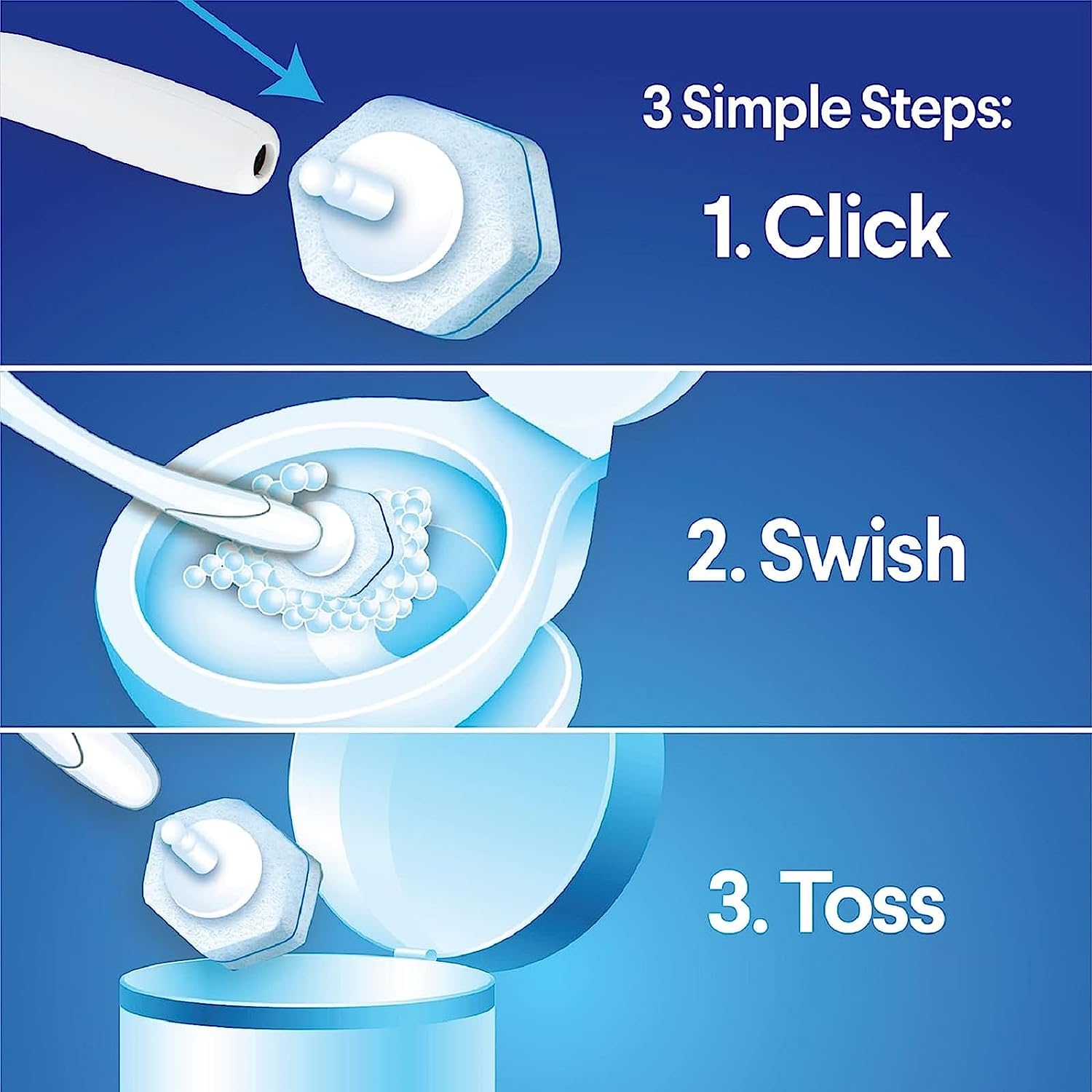 3 Simple Steps:

1. Click

2. Swish

3. Toss