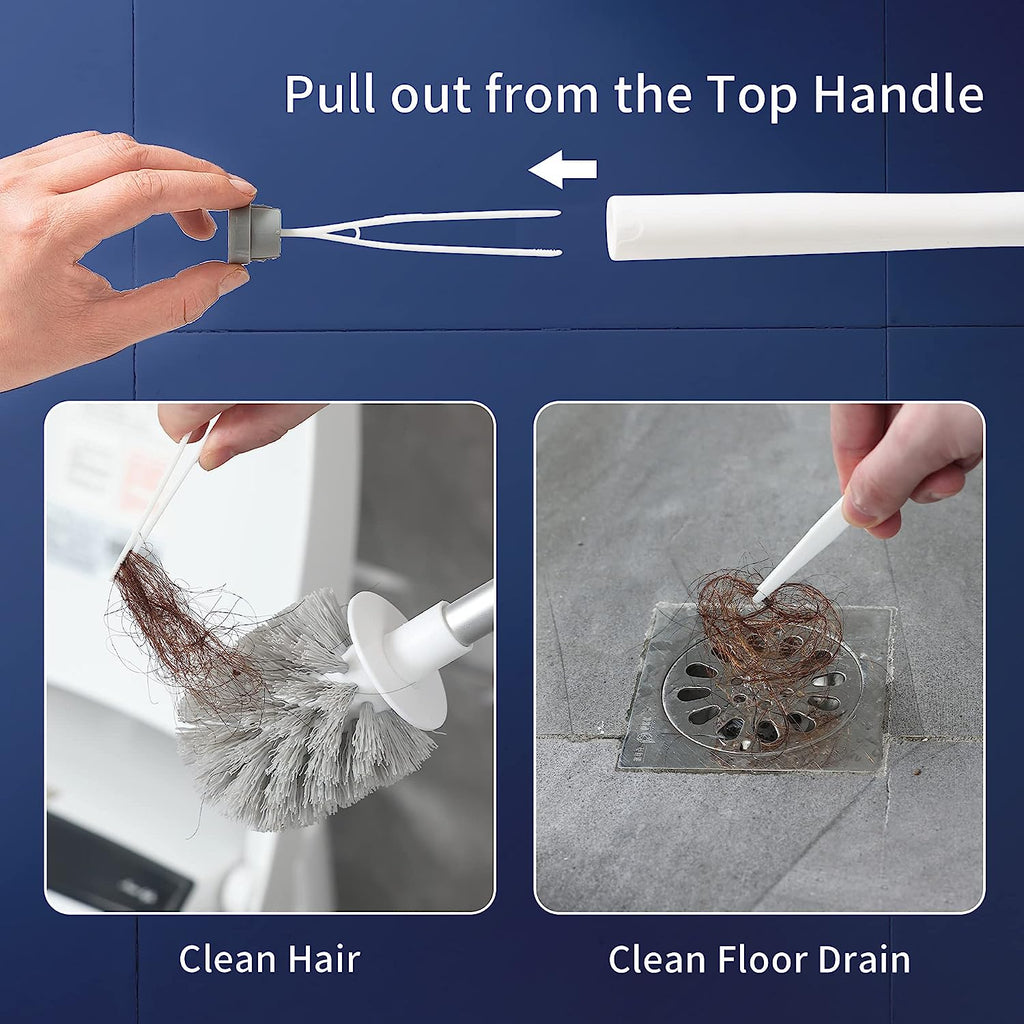 Pull out from the Top Handle

Clean Hair

Clean Floor Drain