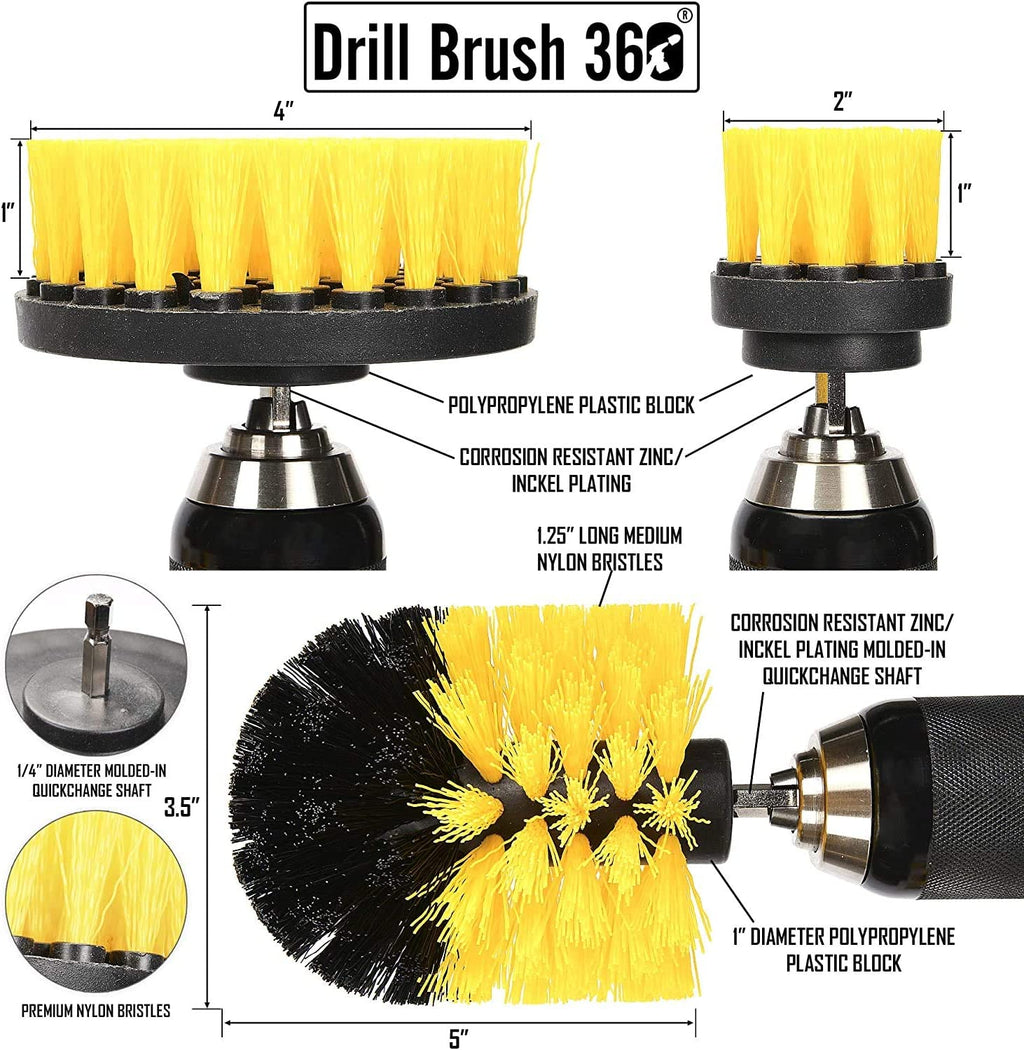 Drill Brush 360®

4"

1"

2"

1"

POLYPROPYLENE PLASTIC BLOCK

CORROSION RESISTANT ZINC/ INCKEL PLATING

1.25" LONG MEDIUM NYLON BRISTLES

CORROSION RESISTANT ZINC/ INCKEL PLATING MOLDED-IN QUICKCHANGE SHAFT

1/4" DIAMETER MOLDED-IN QUICKCHANGE SHAFT

3.5"

1" DIAMETER POLYPROPYLENE PLASTIC BLOCK

PREMIUM NYLON BRISTLES

5"