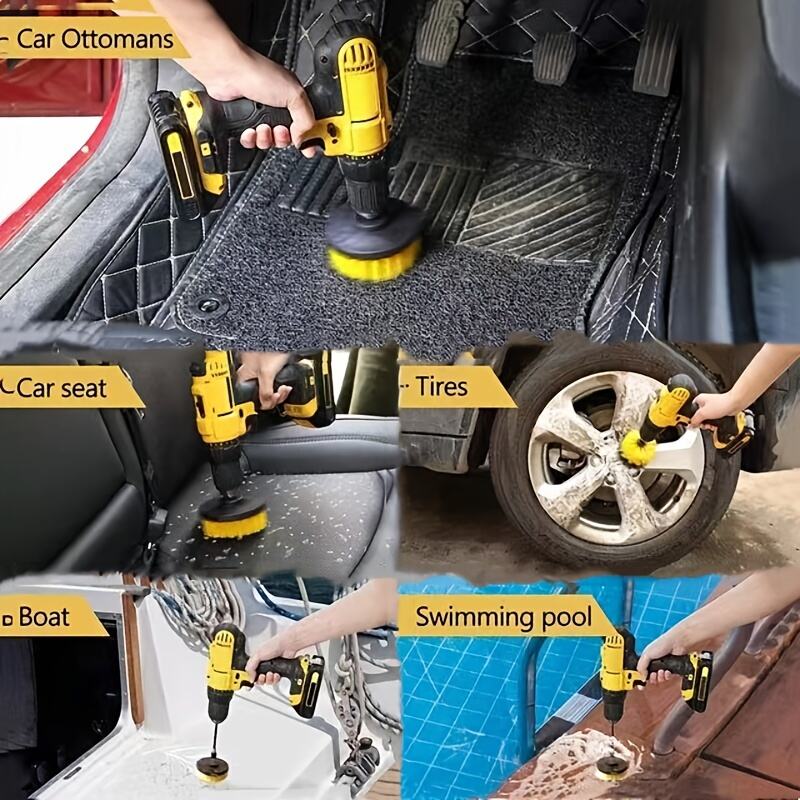 Car Ottomans

Car seat

Tires

Boat

Swimming pool