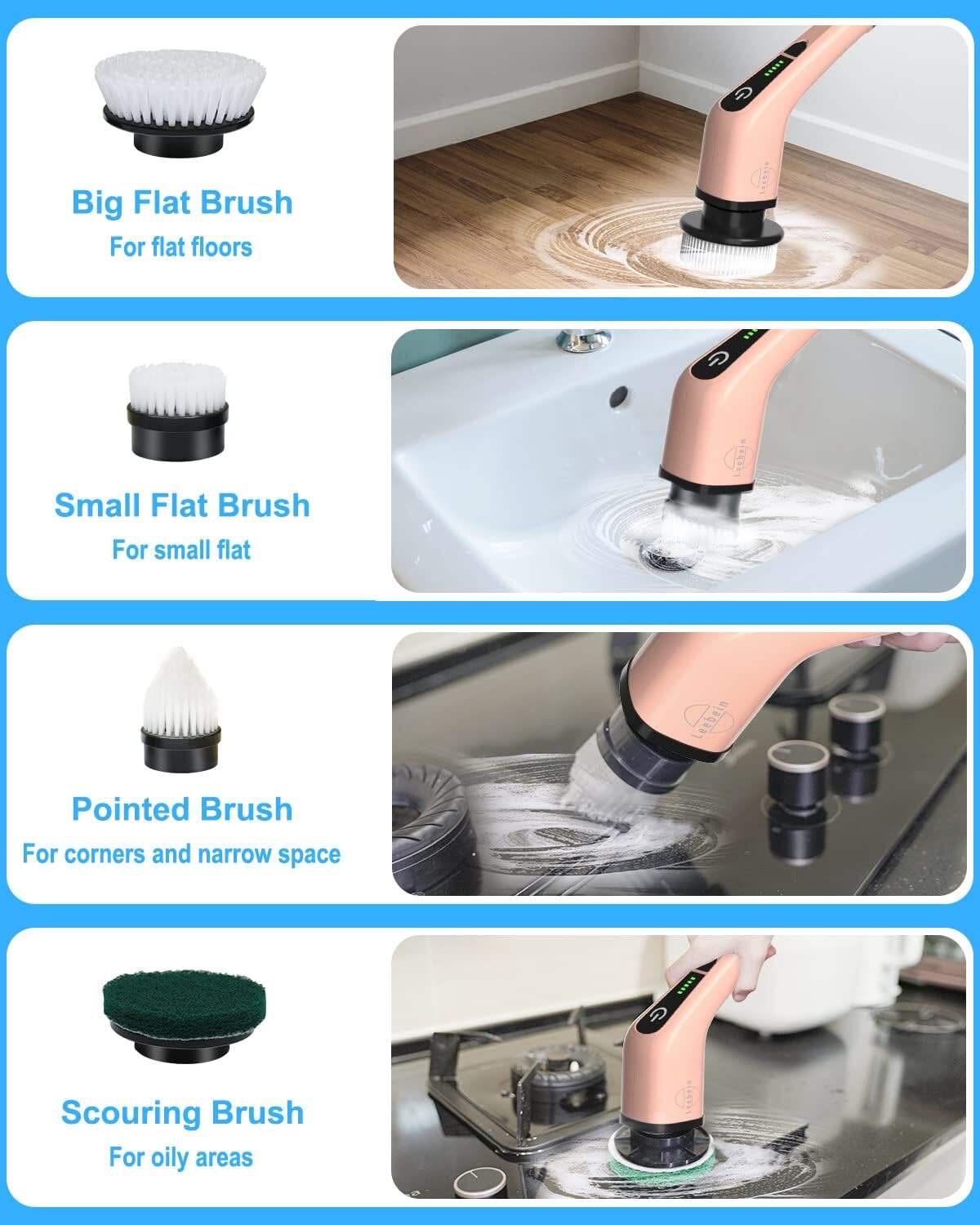 Big Flat Brush
For flat floors

Leebein

Small Flat Brush
For small flat

Leebein

Pointed Brush
For corners and narrow space

Leebein

Scouring Brush
For oily areas

Leebein