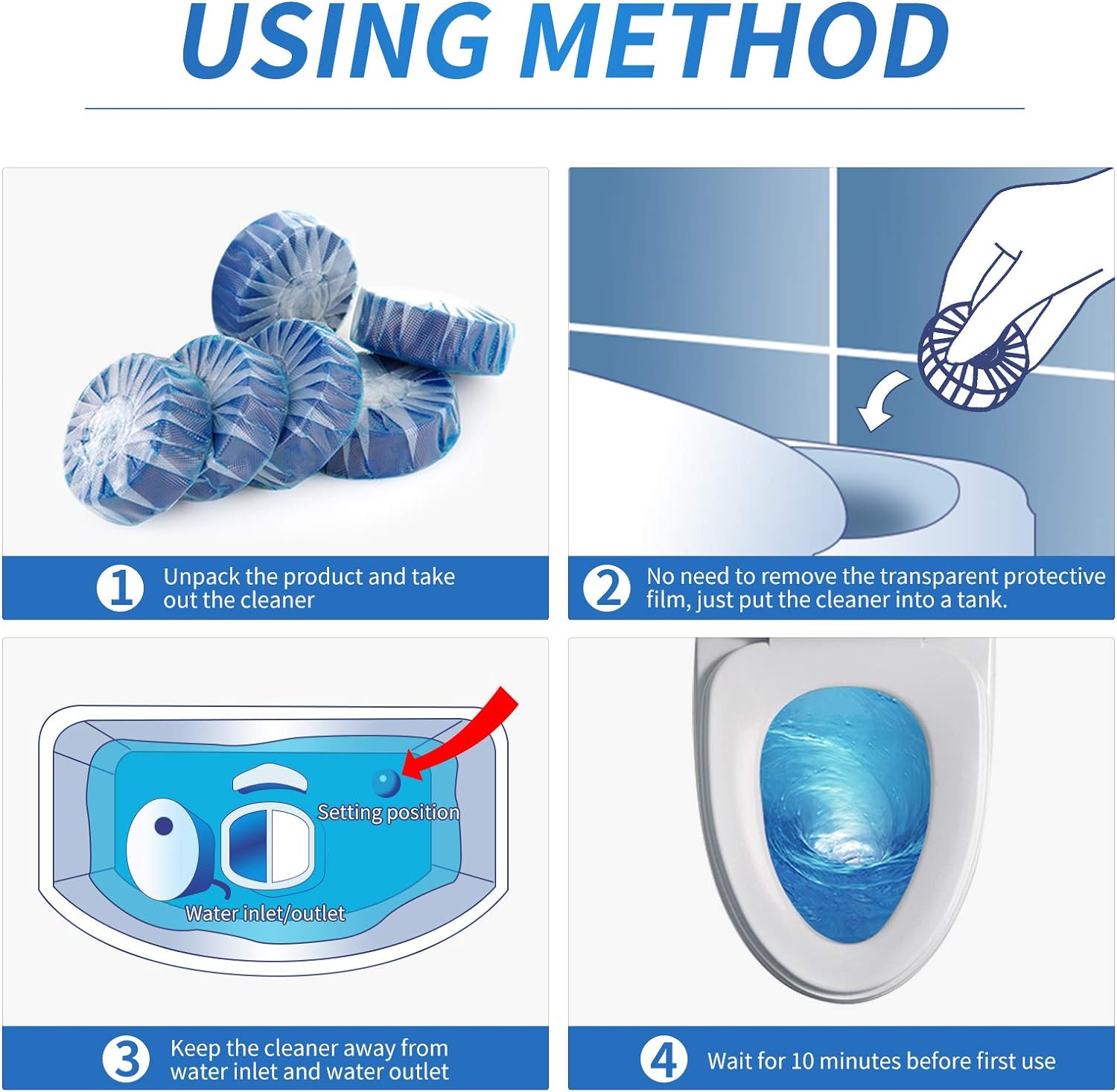 USING METHOD

1 Unpack the product and take out the cleaner

2 No need to remove the transparent protective film, just put the cleaner into a tank.

Setting position

Water inlet/outlet

3 Keep the cleaner away from water inlet and water outlet

4 Wait for 10 minutes before first use