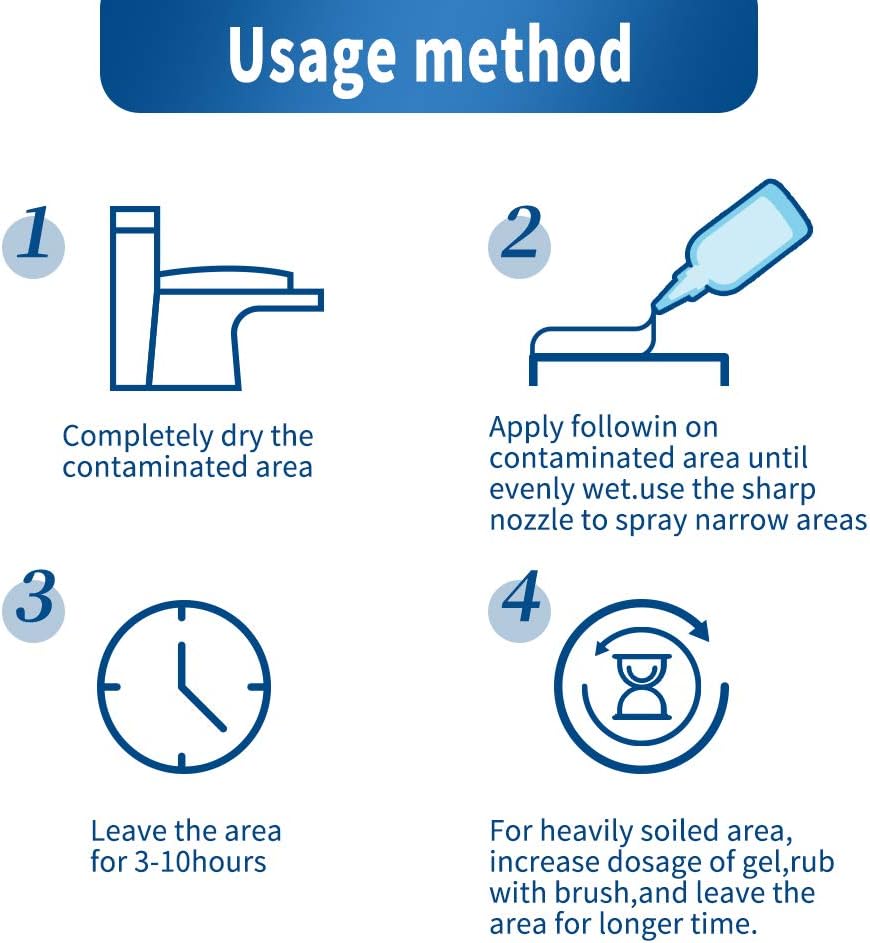 Usage method

1

Completely dry the contaminated area

2

Apply followin on contaminated area until evenly wet.use the sharp nozzle to spray narrow areas

3

Leave the area for 3-10hours

4

For heavily soiled area, increase dosage of gel,rub with brush,and leave the area for longer time.