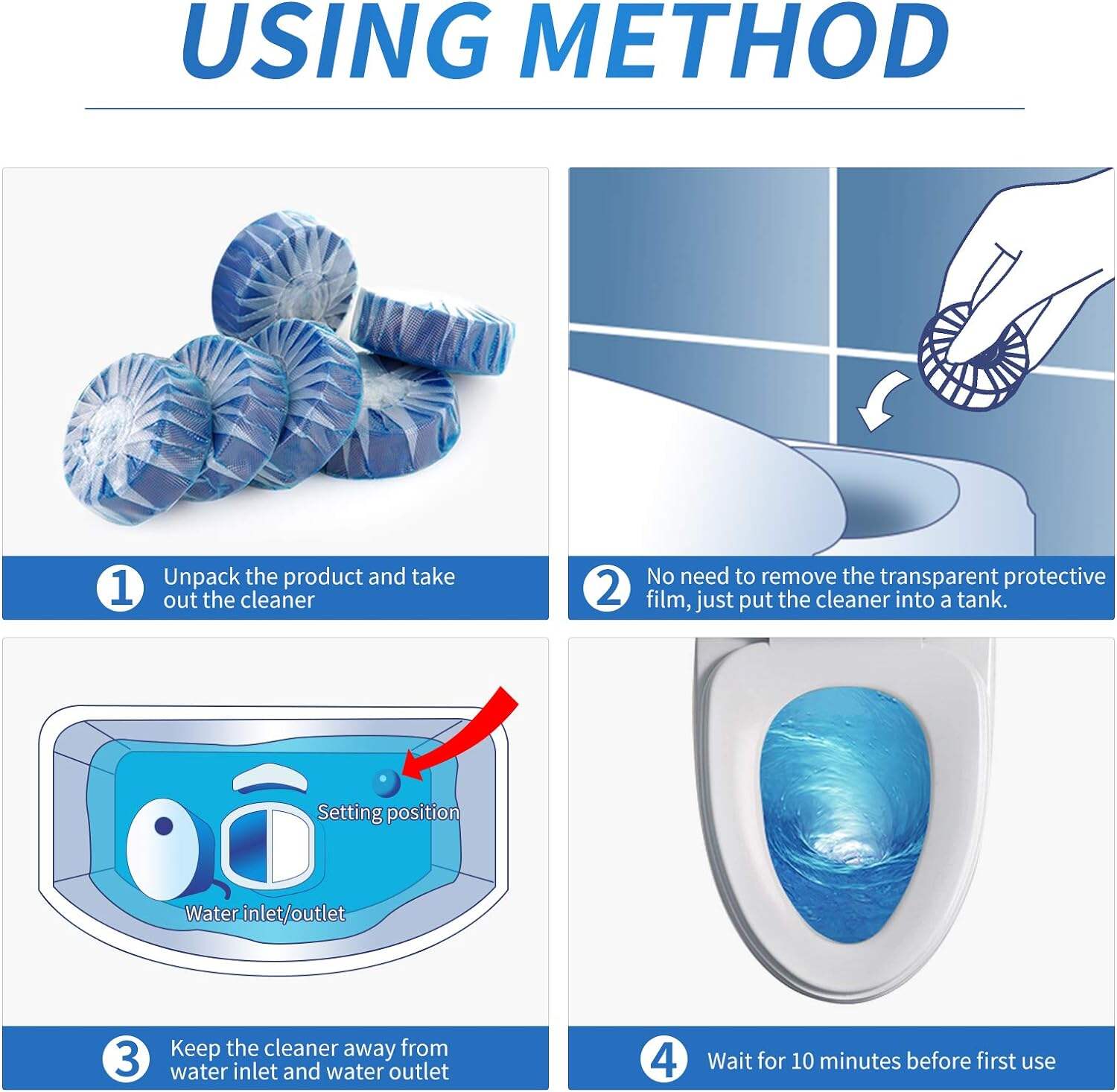 USING METHOD

1 Unpack the product and take out the cleaner

2 No need to remove the transparent protective film, just put the cleaner into a tank.

Setting position

Water inlet/outlet

3 Keep the cleaner away from water inlet and water outlet

4 Wait for 10 minutes before first use