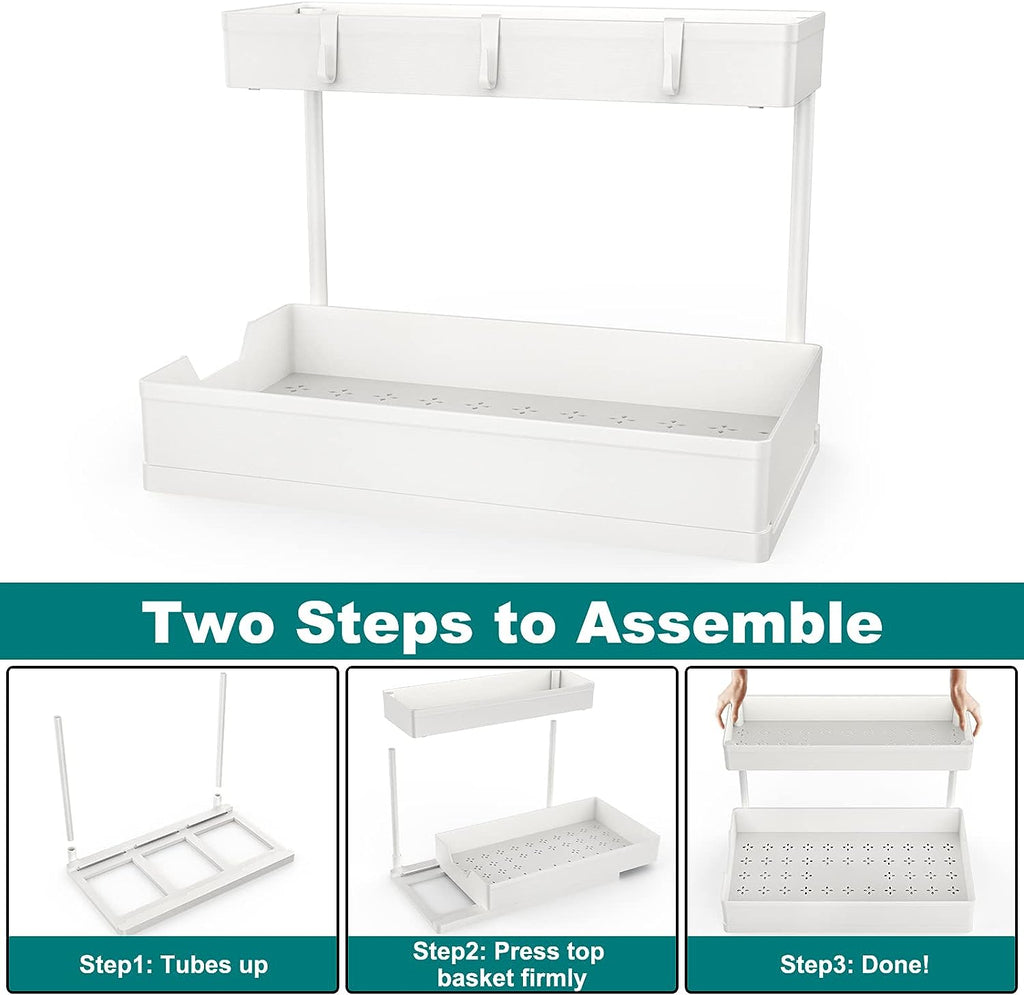 Two Steps to Assemble

Step1: Tubes up

Step2: Press top basket firmly

Step3: Done!