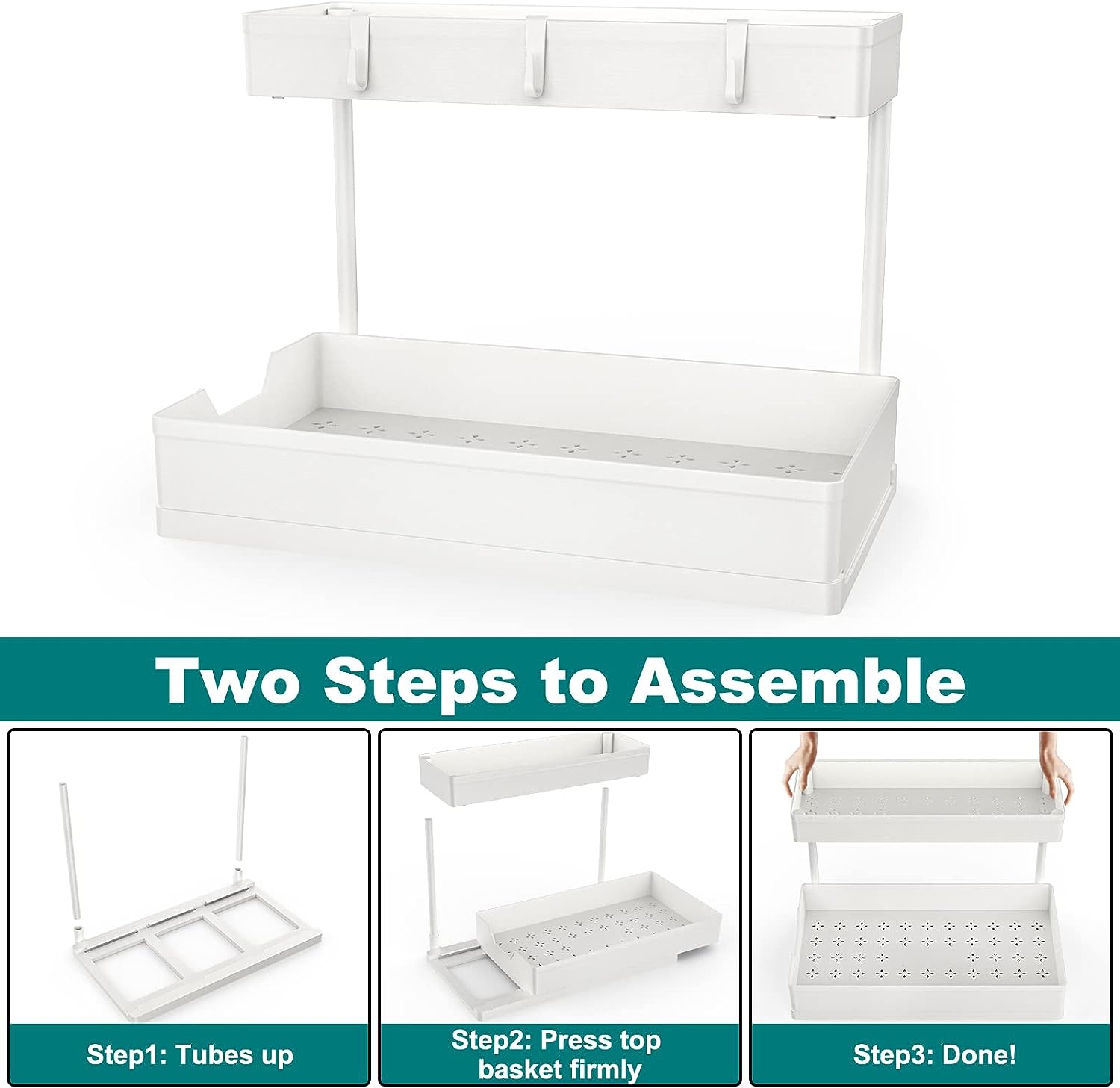 Two Steps to Assemble

Step1: Tubes up

Step2: Press top basket firmly

Step3: Done!